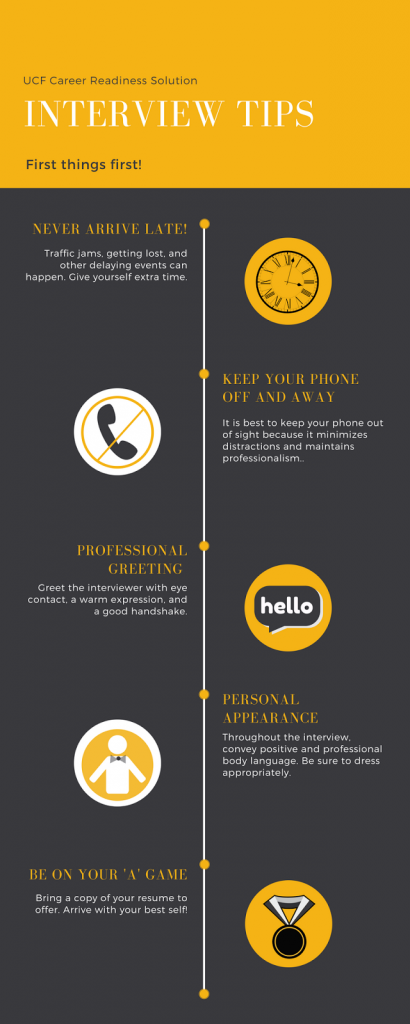 UCF Career Readiness Solution

INTERVIEW TIPS

First things first!

NEVER ARRIVE LATE!

Traffic jams, getting lost, and other delaying events can happen. Give yourself extra time.

KEEP YOUR PHONE OFF AND AWAY

It is best to keep your phone out of sight because it minimizes distractions and maintains professionalism..

PROFESSIONAL GREETING

Greet the interviewer with eye contact, a warm expression, and a good handshake.

hello

PERSONAL APPEARANCE

Throughout the interview, convey positive and professional body language. Be sure to dress appropriately.

BE ON YOUR 'A' GAME

Bring a copy of your resume to offer. Arrive with your best self!